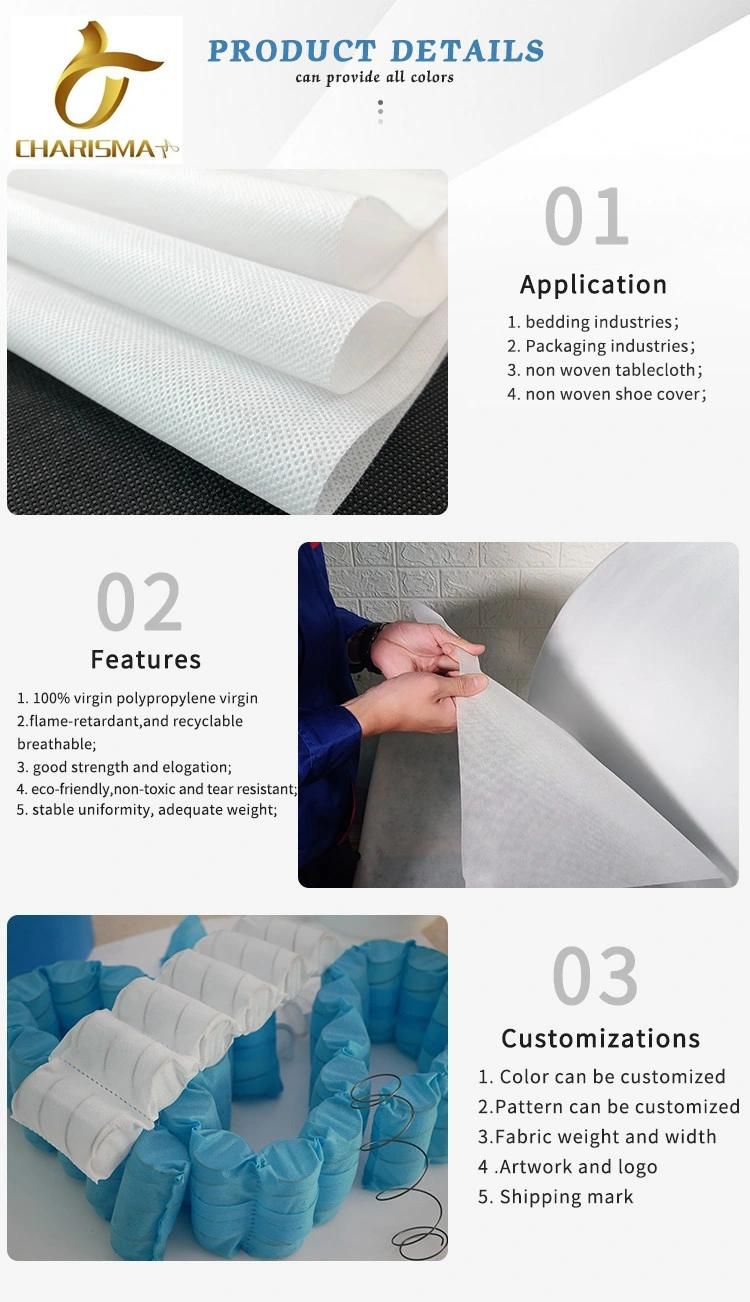 CHARISMA

PRODUCT DETAILS
can provide all colors

01
Application
1. bedding industries;
2. Packaging industries;
3. non woven tablecloth;
4. non woven shoe cover;

02
Features
1. 100% virgin polypropylene virgin
2.flame-retardant,and recyclable breathable;
3. good strength and elogation;
4. eco-friendly,non-toxic and tear resistant;
5. stable uniformity, adequate weight;

03
Customizations
1. Color can be customized
2.Pattern can be customized
3.Fabric weight and width
4 .Artwork and logo
5. Shipping mark