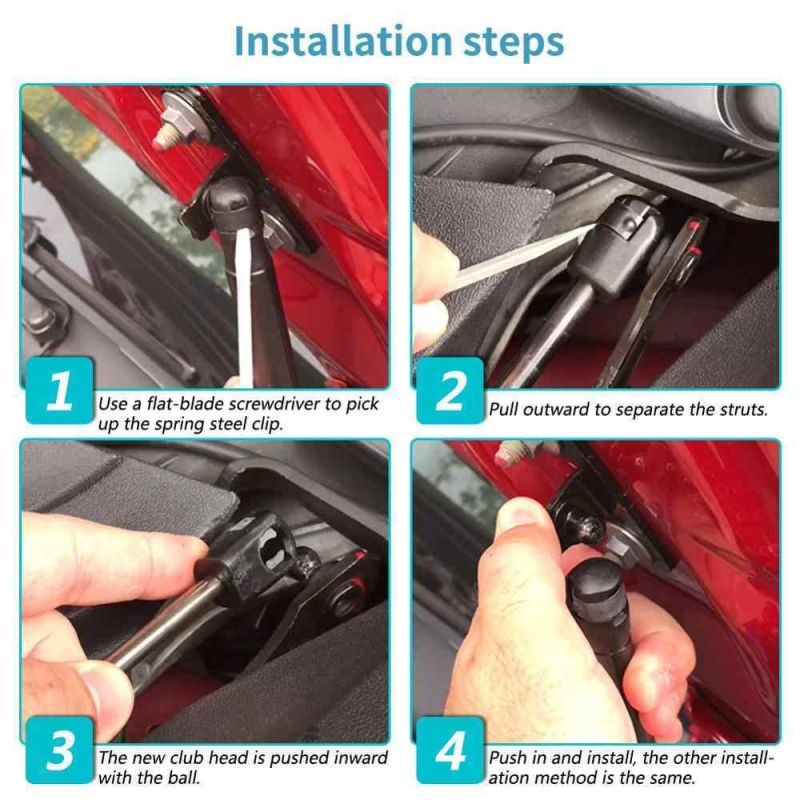 Installation steps

1
Use a flat-blade screwdriver to pick up the spring steel clip.

2
Pull outward to separate the struts.

3
The new club head is pushed inward with the ball.

4
Push in and install, the other installation method is the same.