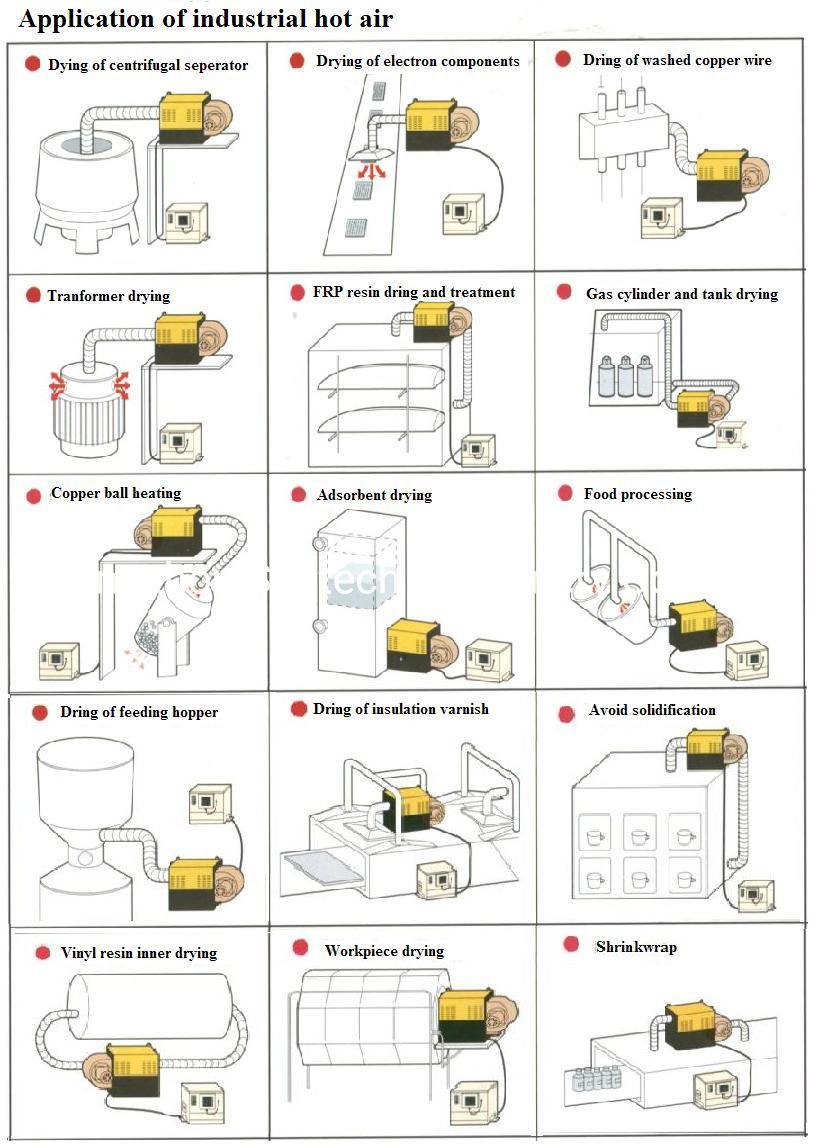 Application of industrial hot air

Dying of centrifugal seperator

Drying of electron components

Dring of washed copper wire

Tranformer drying

FRP resin dring and treatment

Gas cylinder and tank drying

Copper ball heating

Adsorbent drying

Food processing

Dring of feeding hopper

Dring of insulation varnish

Avoid solidification

Vinyl resin inner drying

Workpiece drying

Shrinkwrap